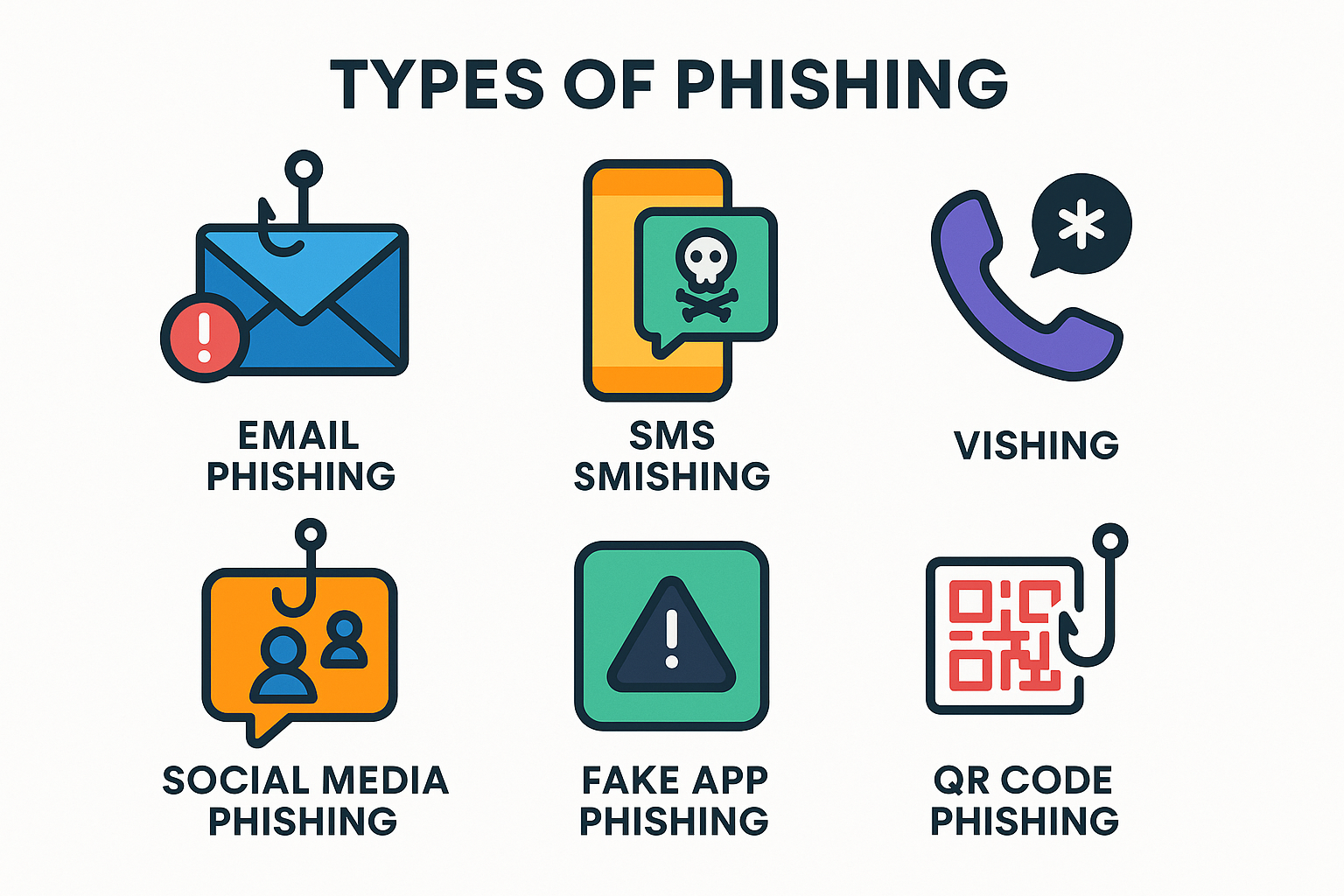 TYPES OF PHISHING

EMAIL PHISHING

SMS SMISHING

VISHING

SOCIAL MEDIA PHISHING

FAKE APP PHISHING

QR CODE PHISHING